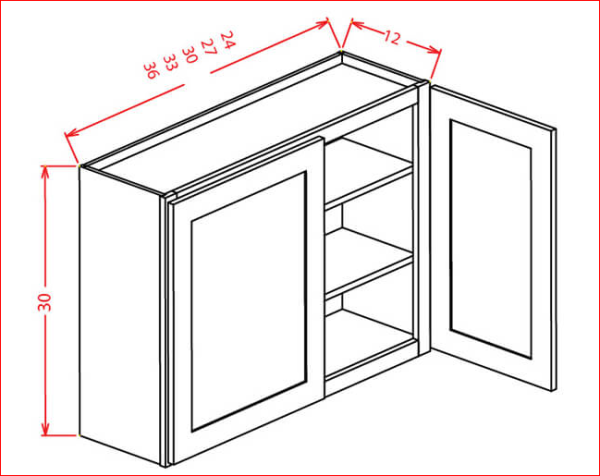 24
27
30
33
36
12
30