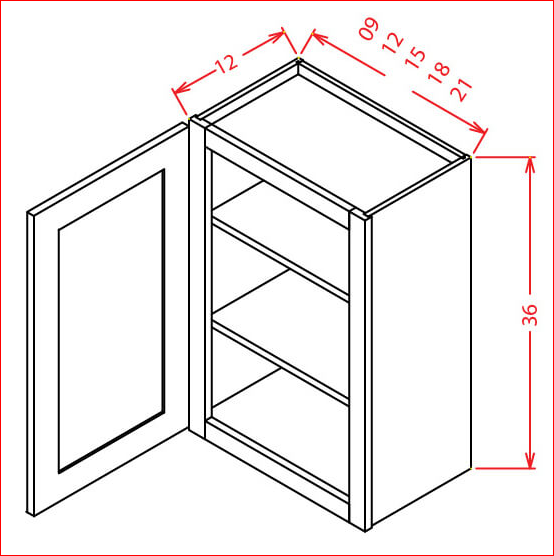 12
09
12
15
18
21
36