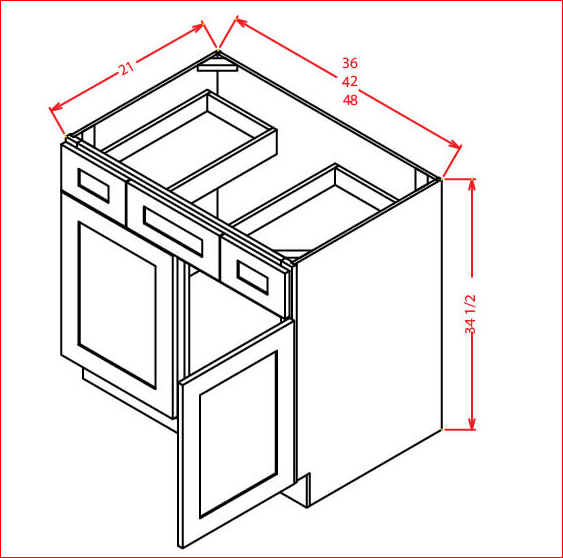 21
36
42
48
34 1/2