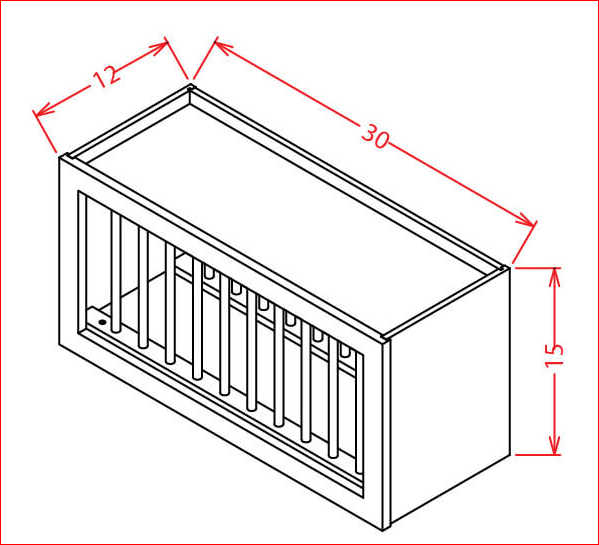 12
30
15