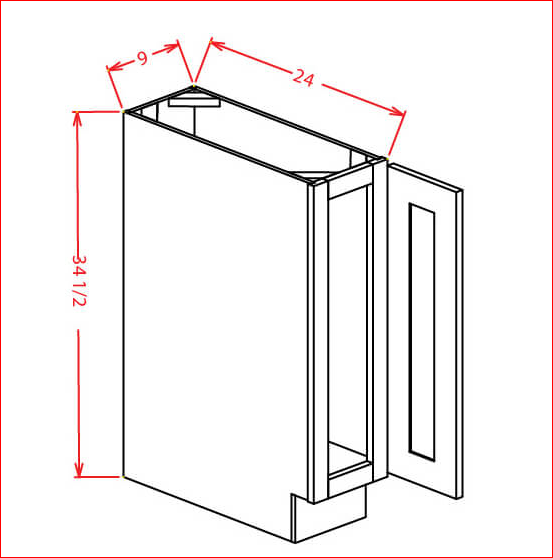 9
24
34 1/2