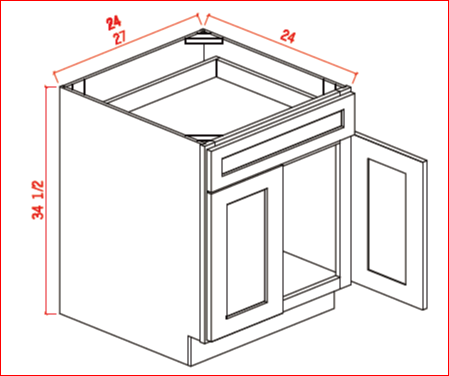 24
27
24
34 1/2